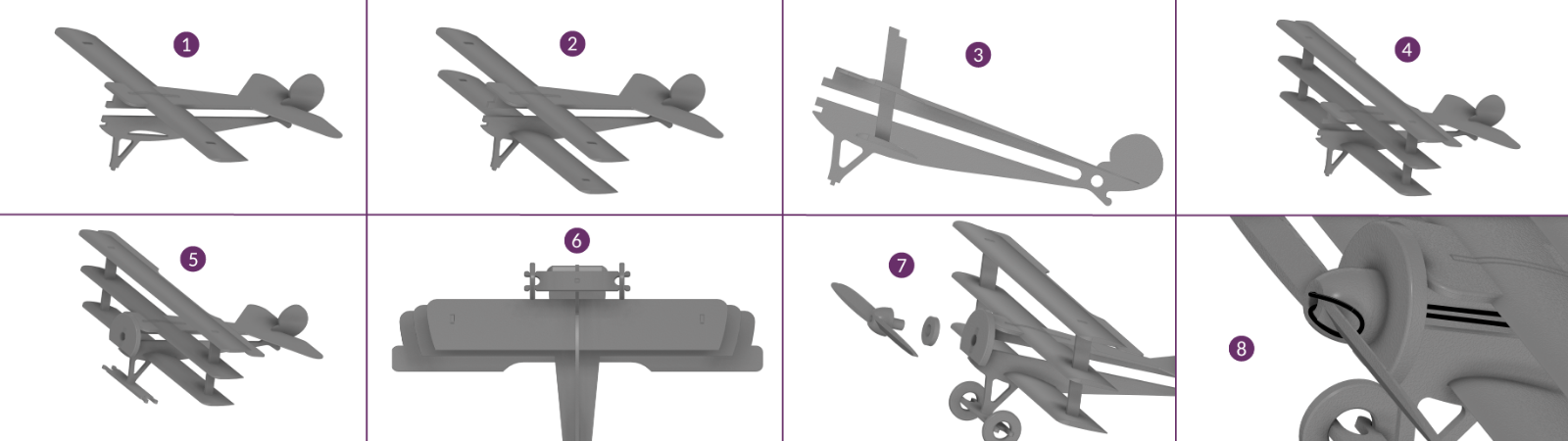 1

2

3

4

5

6

7

8